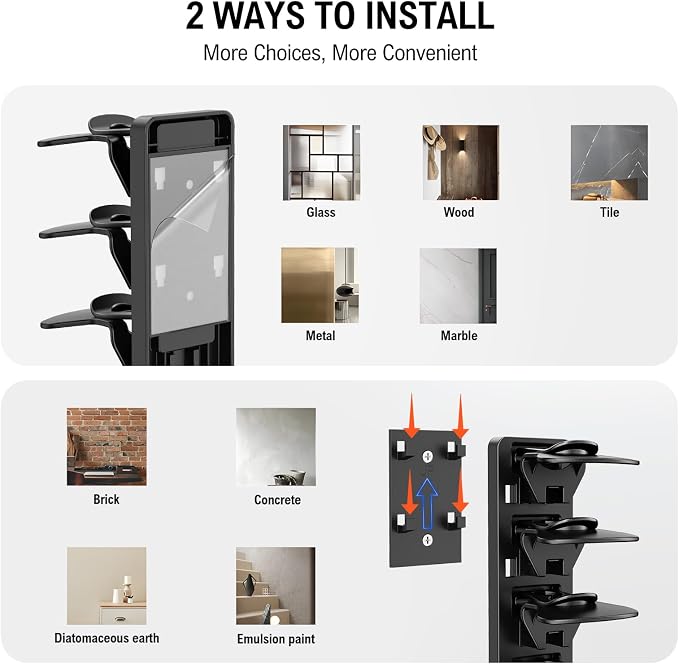 2 WAYS TO INSTALL
More Choices, More Convenient

Glass

Wood

Tile

Metal

Marble

Brick

Concrete

Diatomaceous earth

Emulsion paint