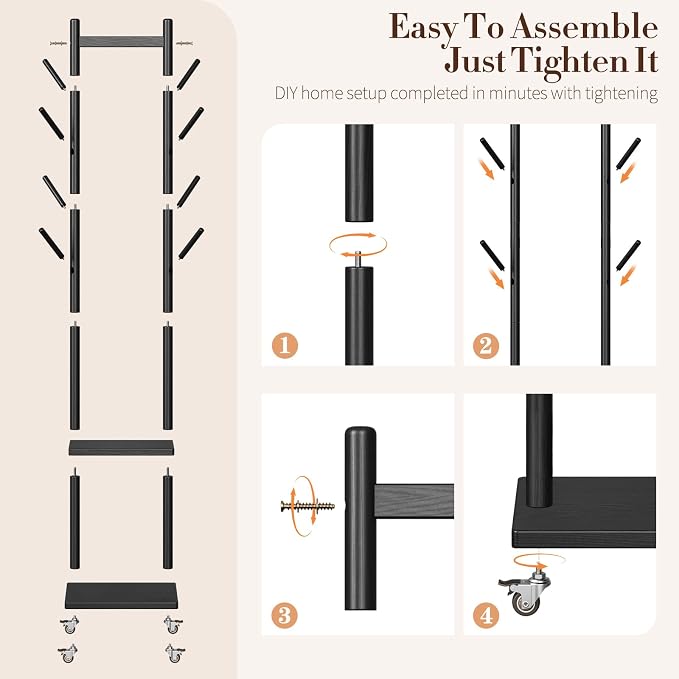 Easy To Assemble
Just Tighten It

DIY home setup completed in minutes with tightening

1

2

3

4