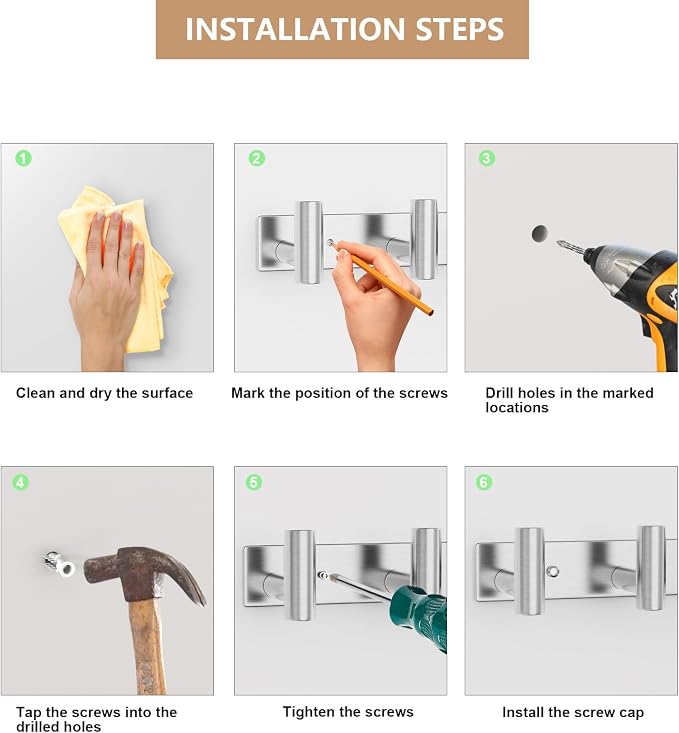 INSTALLATION STEPS

1

Clean and dry the surface

2

Mark the position of the screws

3

Drill holes in the marked locations

4

Tap the screws into the drilled holes

5

Tighten the screws

6

Install the screw cap