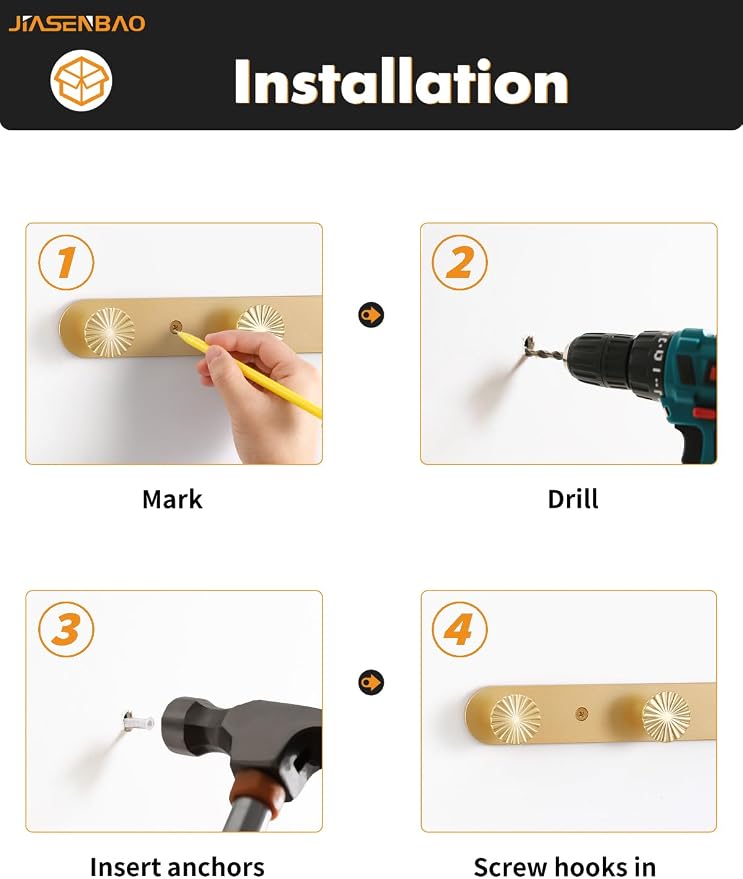 JIASENBAO

Installation

1

Mark

2

Drill

3

Insert anchors

4

Screw hooks in