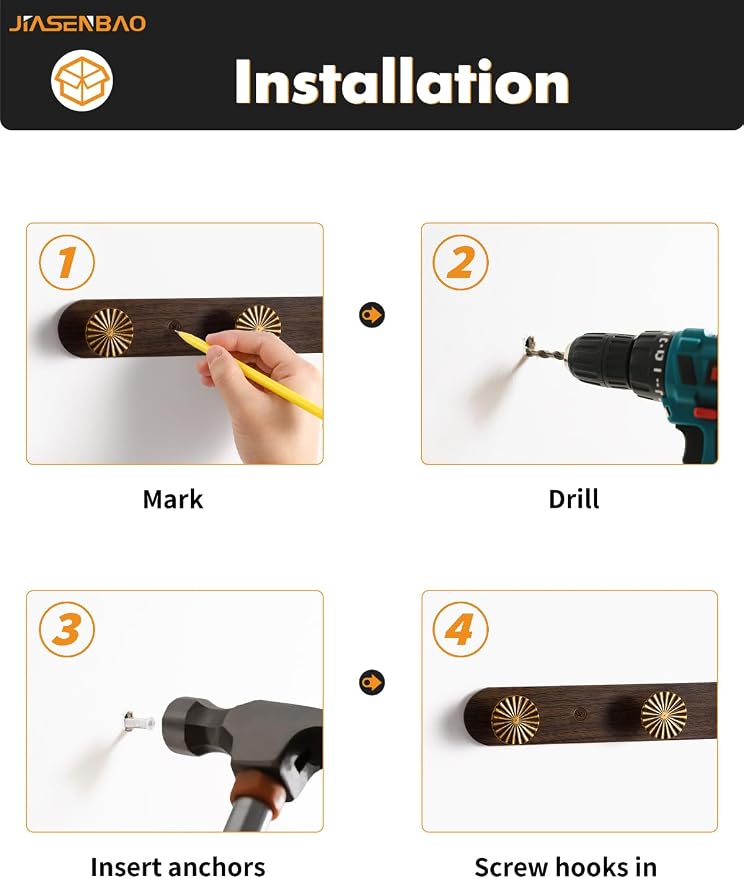 JIASENBAO

Installation

1

Mark

2

Drill

3

Insert anchors

4

Screw hooks in