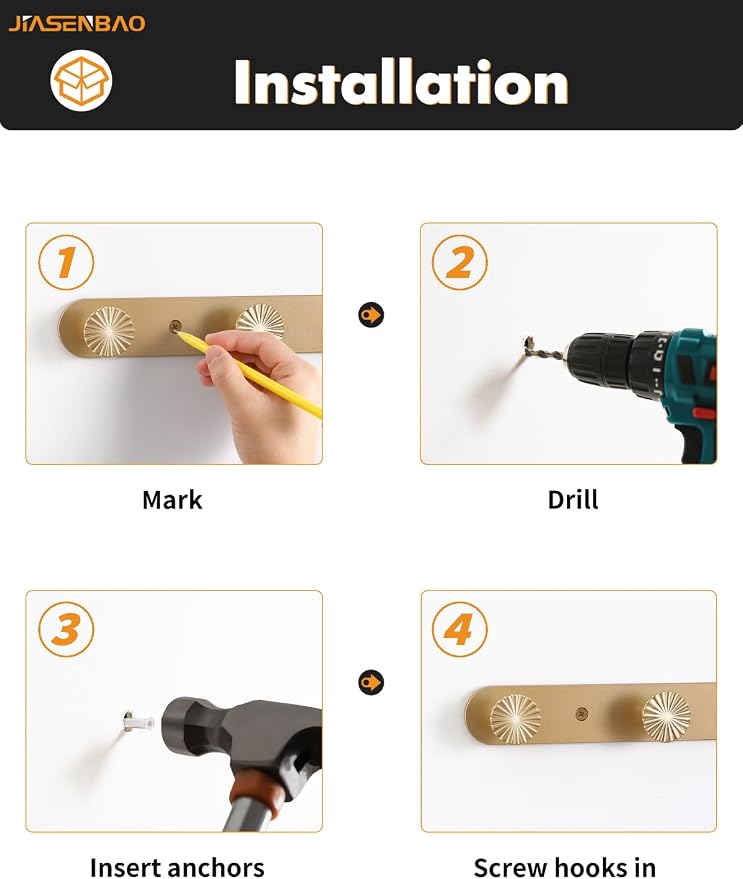 JIASENBAO

Installation

1

Mark

2

Drill

3

Insert anchors

4

Screw hooks in