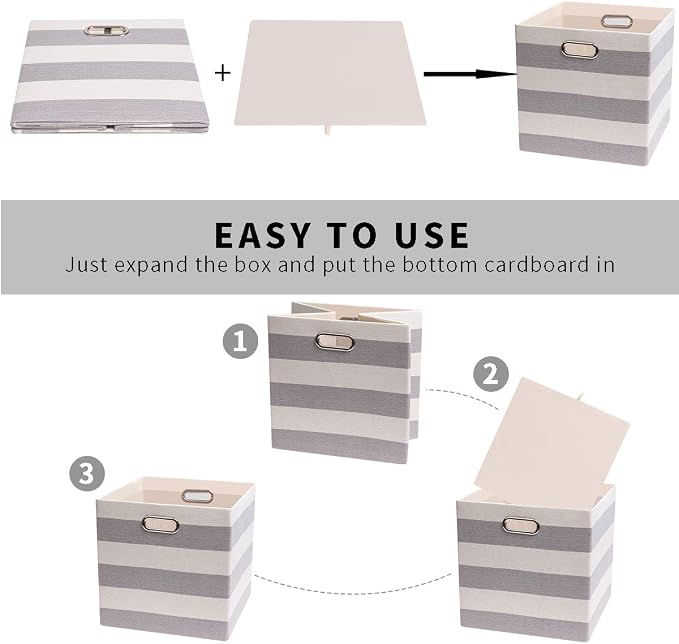 +

EASY TO USE
Just expand the box and put the bottom cardboard in

1

2

3