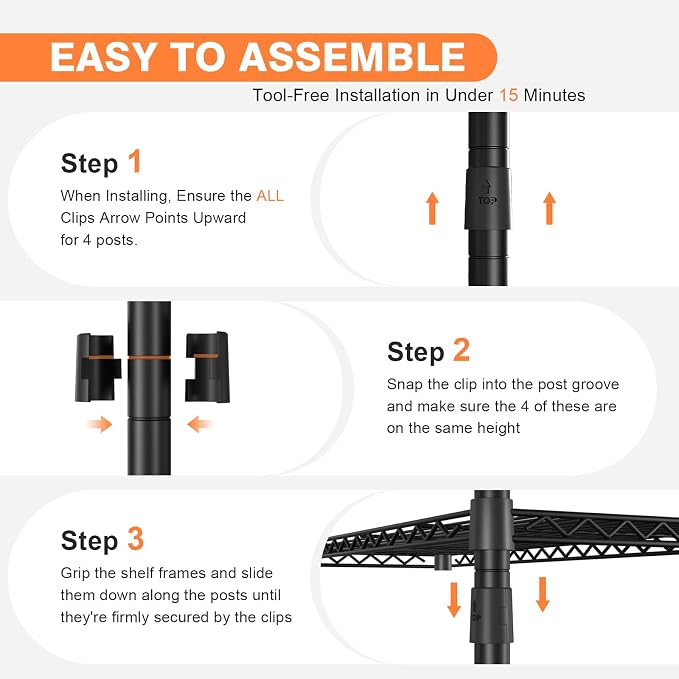 EASY TO ASSEMBLE

Tool-Free Installation in Under 15 Minutes

Step 1

When Installing, Ensure the ALL Clips Arrow Points Upward for 4 posts.

TOP

Step 2

Snap the clip into the post groove and make sure the 4 of these are on the same height

Step 3

Grip the shelf frames and slide them down along the posts until they're firmly secured by the clips

TOP