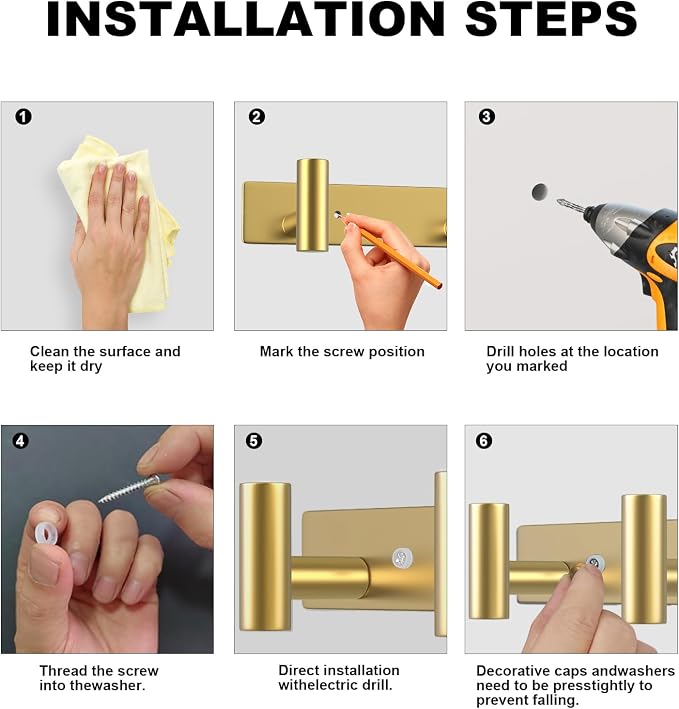 INSTALLATION STEPS

1

Clean the surface and keep it dry

2

Mark the screw position

3

Drill holes at the location you marked

4

Thread the screw into thewasher.

5

Direct installation withelectric drill.

6

Decorative caps andwashers need to be presstightly to prevent falling.