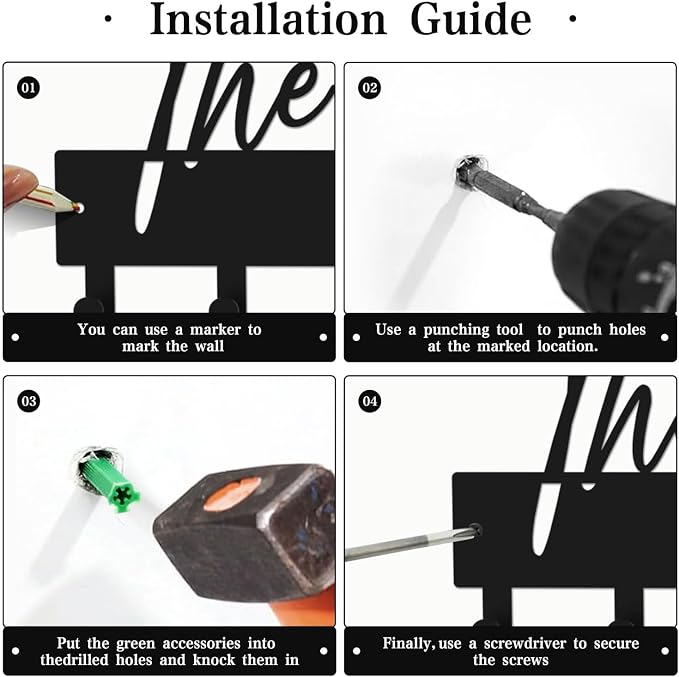 · Installation Guide ·

01

The

You can use a marker to mark the wall

02

Use a punching tool to punch holes at the marked location.

03

Put the green accessories into thedrilled holes and knock them in

04

Th

Finally, use a screwdriver to secure the screws