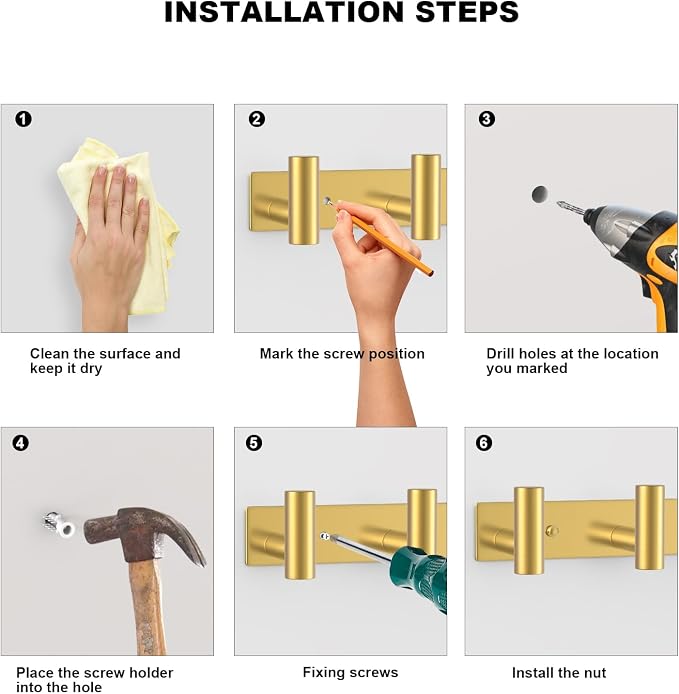 INSTALLATION STEPS

1
Clean the surface and keep it dry

2
Mark the screw position

3
Drill holes at the location you marked

4
Place the screw holder into the hole

5
Fixing screws

6
Install the nut