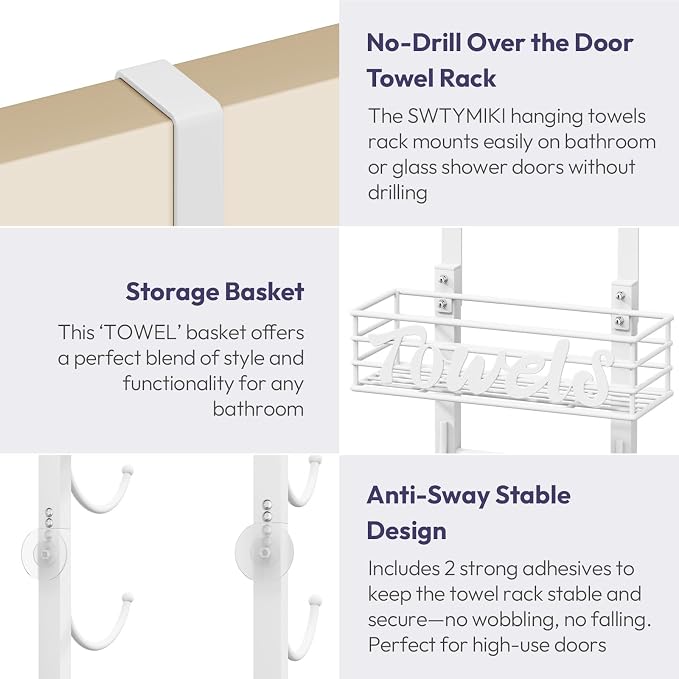 No-Drill Over the Door Towel Rack

The SWTYMIKI hanging towels rack mounts easily on bathroom or glass shower doors without drilling

Storage Basket

This 'TOWEL' basket offers a perfect blend of style and functionality for any bathroom

Towels

Anti-Sway Stable Design

Includes 2 strong adhesives to keep the towel rack stable and secure—no wobbling, no falling. Perfect for high-use doors