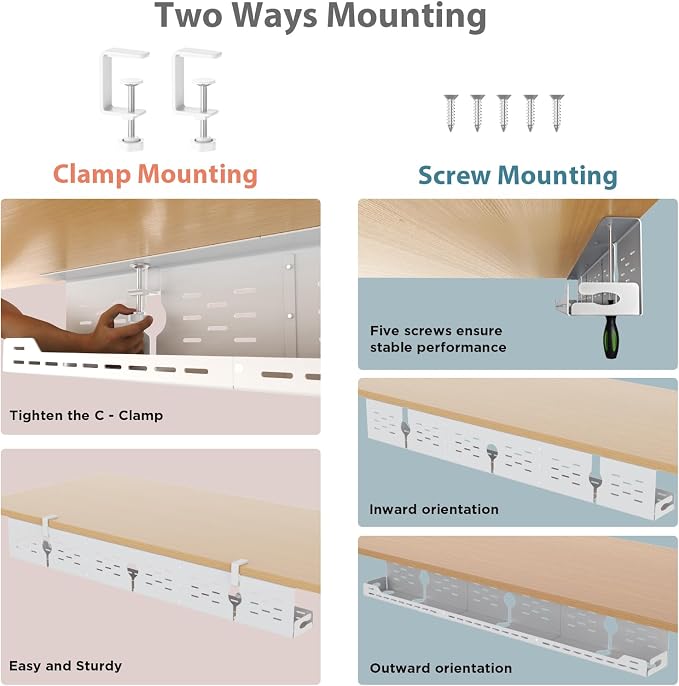 Two Ways Mounting

Clamp Mounting

Tighten the C - Clamp

Easy and Sturdy

Screw Mounting

Five screws ensure stable performance

Inward orientation

Outward orientation