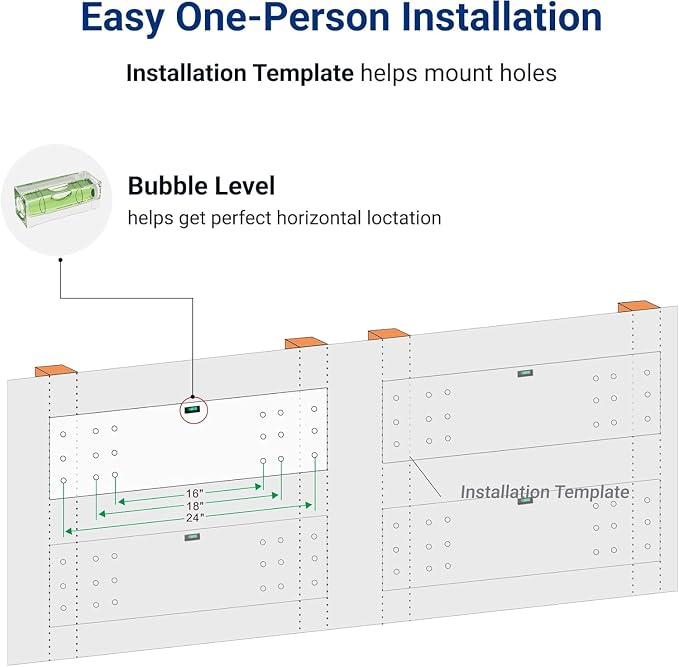 Easy One-Person Installation

Installation Template helps mount holes

Bubble Level
helps get perfect horizontal loctation

16"
18"
24"

Installation Template