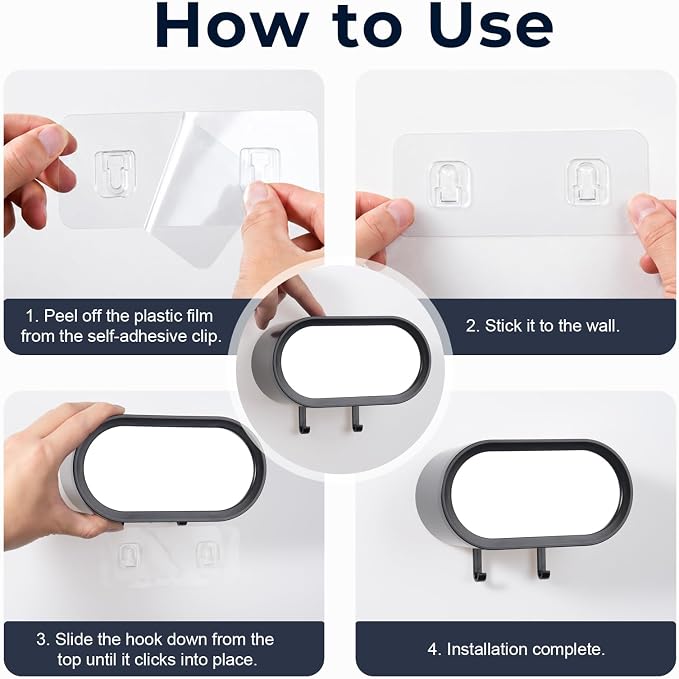 How to Use

1. Peel off the plastic film from the self-adhesive clip.

2. Stick it to the wall.

3. Slide the hook down from the top until it clicks into place.

4. Installation complete.