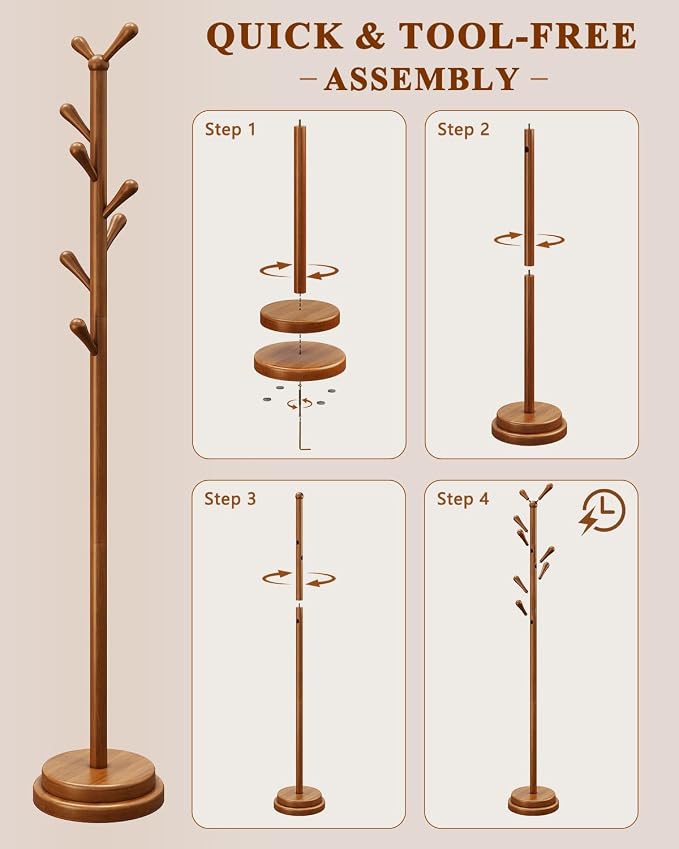 QUICK & TOOL-FREE
– ASSEMBLY –

Step 1

Step 2

Step 3

Step 4