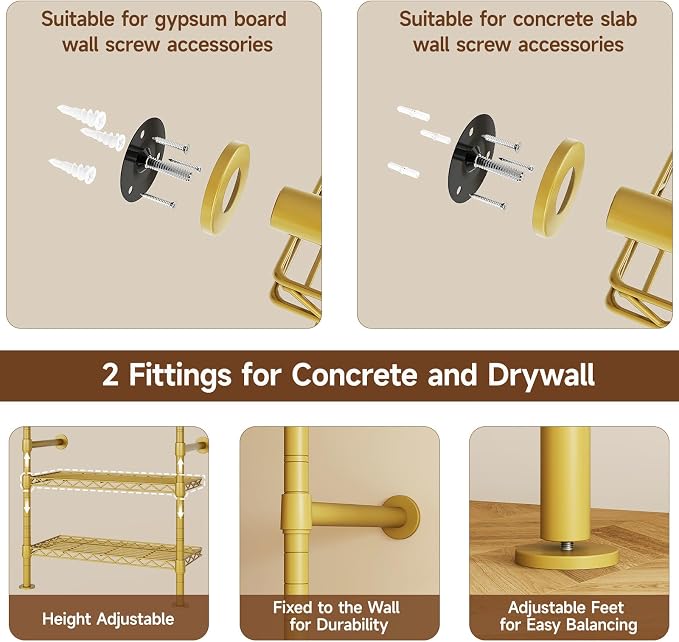 Suitable for gypsum board wall screw accessories

Suitable for concrete slab wall screw accessories

2 Fittings for Concrete and Drywall

Height Adjustable

Fixed to the Wall for Durability

Adjustable Feet for Easy Balancing