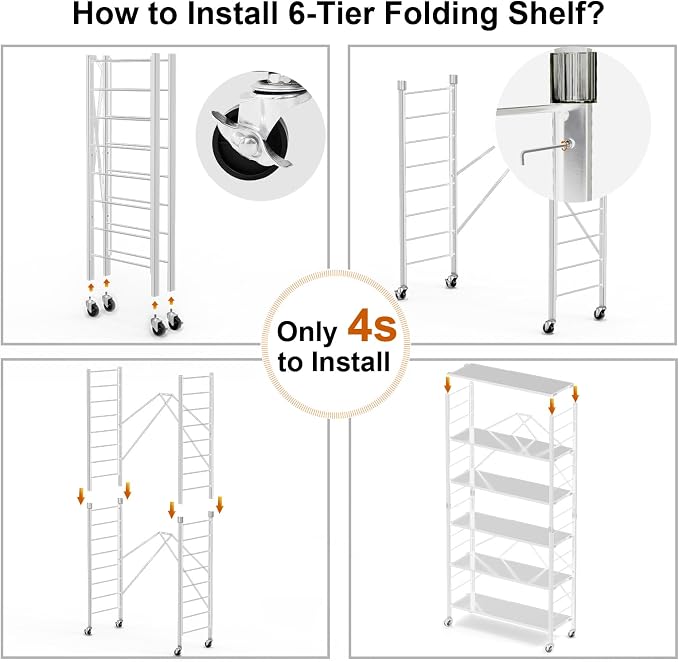 How to Install 6-Tier Folding Shelf?

Only 4s
to Install