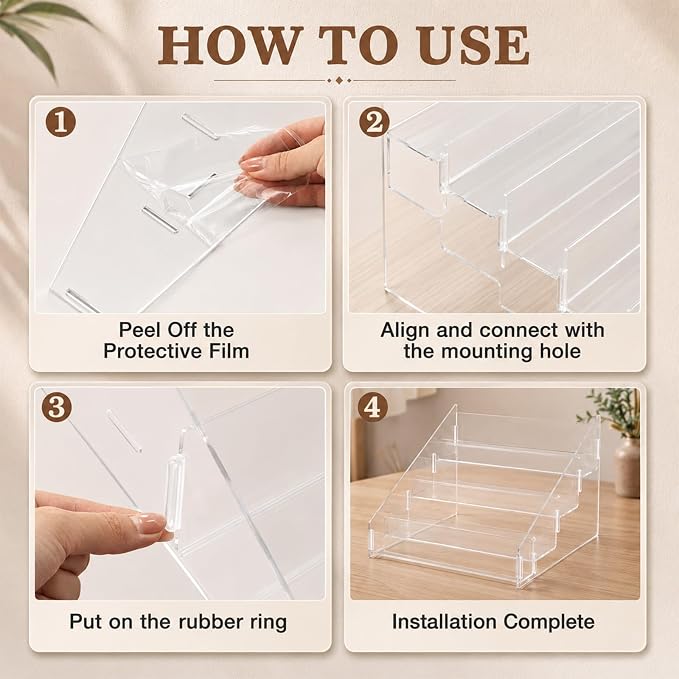 HOW TO USE

1

Peel Off the Protective Film

2

Align and connect with the mounting hole

3

Put on the rubber ring

4

Installation Complete