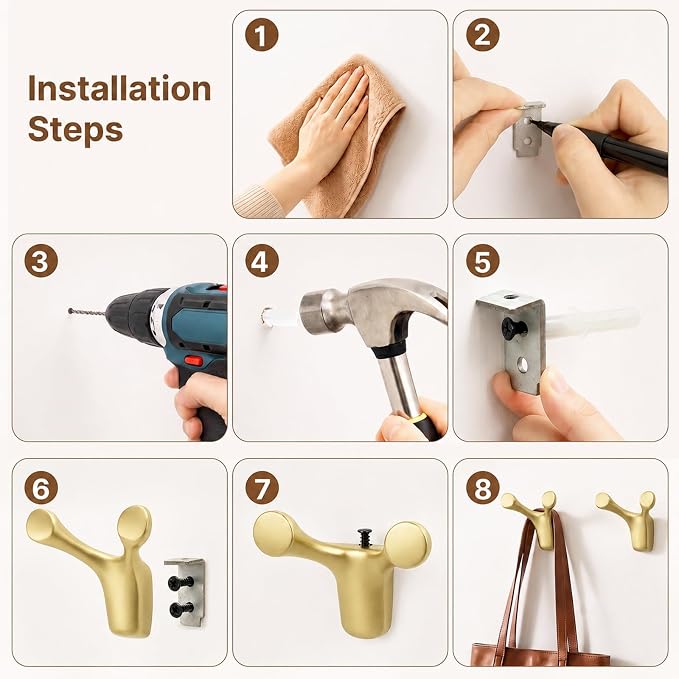 Installation Steps

1

2

3

4

5

6

7

8