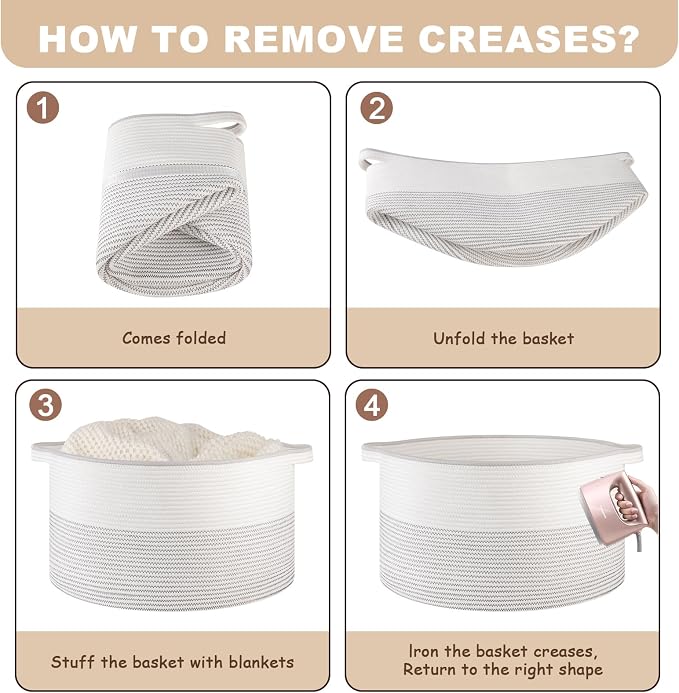 HOW TO REMOVE CREASES?

1

Comes folded

2

Unfold the basket

3

Stuff the basket with blankets

4

Iron the basket creases,
Return to the right shape