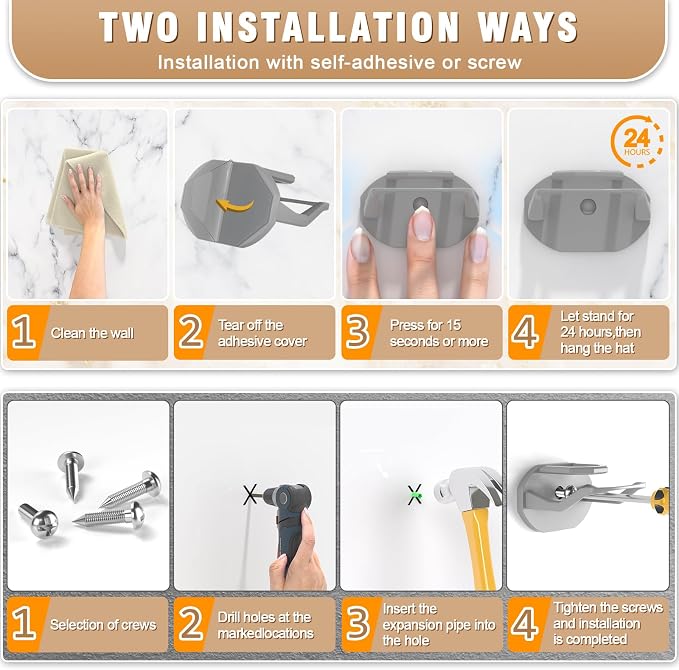 TWO INSTALLATION WAYS

Installation with self-adhesive or screw

24 HOURS

1 Clean the wall

2 Tear off the adhesive cover

3 Press for 15 seconds or more

4 Let stand for 24 hours,then hang the hat

1 Selection of crews

2 Drill holes at the markedlocations

3 Insert the expansion pipe into the hole

4 Tighten the screws and installation is completed