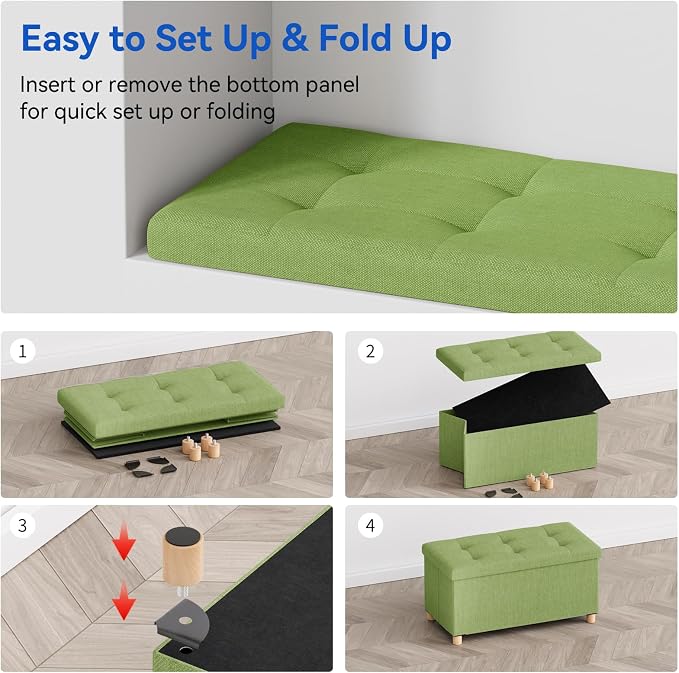 Easy to Set Up & Fold Up

Insert or remove the bottom panel for quick set up or folding

1

2

3

4