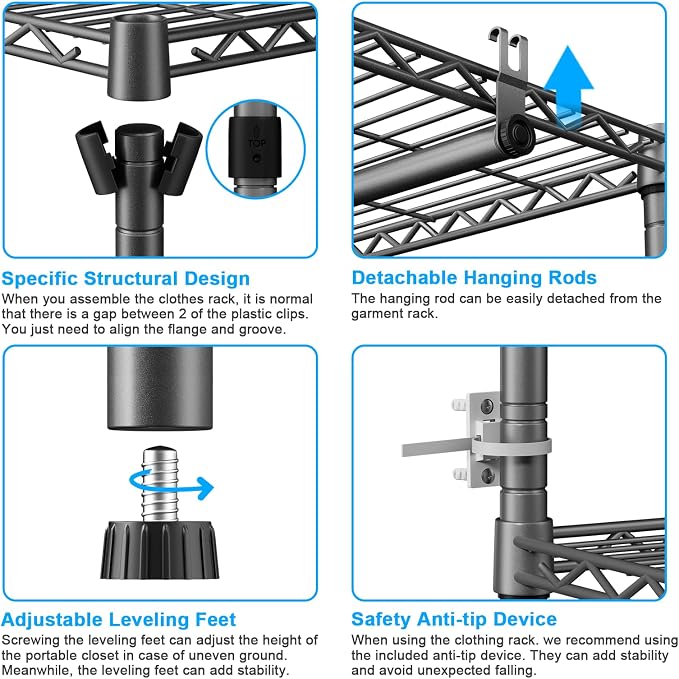 TOP

Specific Structural Design
When you assemble the clothes rack, it is normal that there is a gap between 2 of the plastic clips. You just need to align the flange and groove.

Detachable Hanging Rods
The hanging rod can be easily detached from the garment rack.

Adjustable Leveling Feet
Screwing the leveling feet can adjust the height of the portable closet in case of uneven ground. Meanwhile, the leveling feet can add stability.

Safety Anti-tip Device
When using the clothing rack. we recommend using the included anti-tip device. They can add stability and avoid unexpected falling.