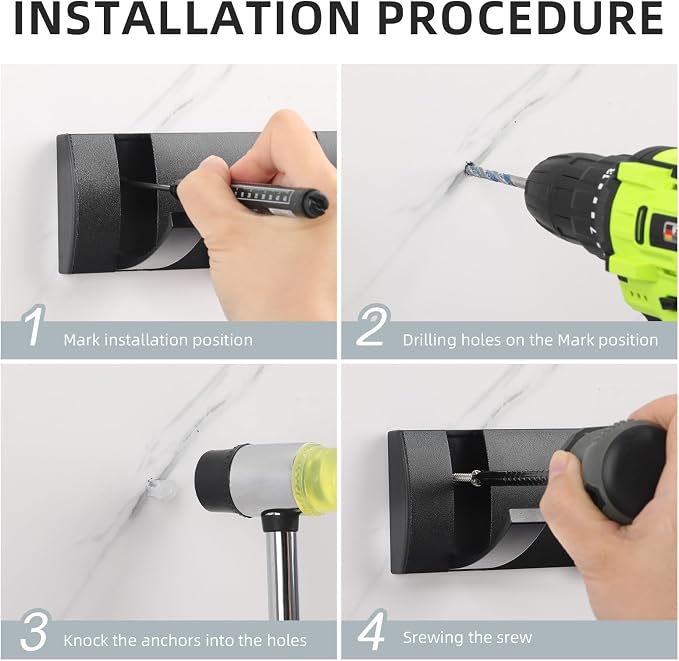 INSTALLATION PROCEDURE

1 Mark installation position

2 Drilling holes on the Mark position

3 Knock the anchors into the holes

4 Srewing the srew