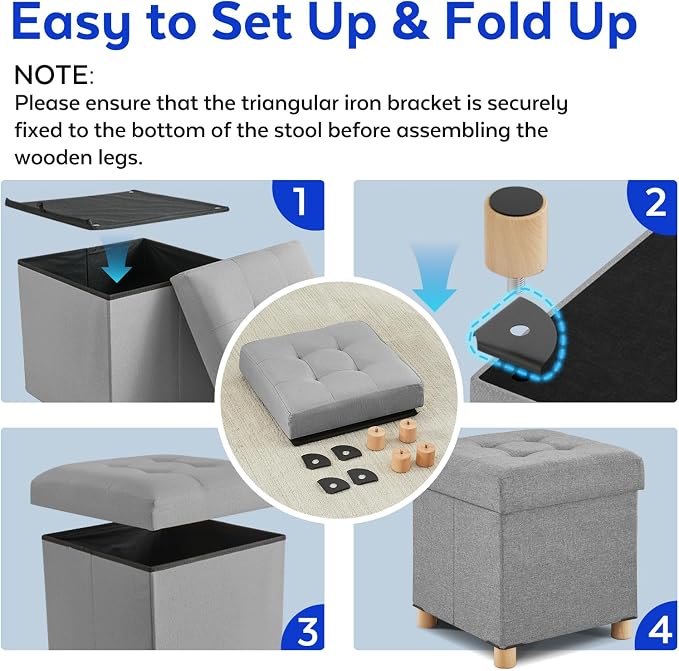 Easy to Set Up & Fold Up

NOTE:
Please ensure that the triangular iron bracket is securely fixed to the bottom of the stool before assembling the wooden legs.

1

2

3

4