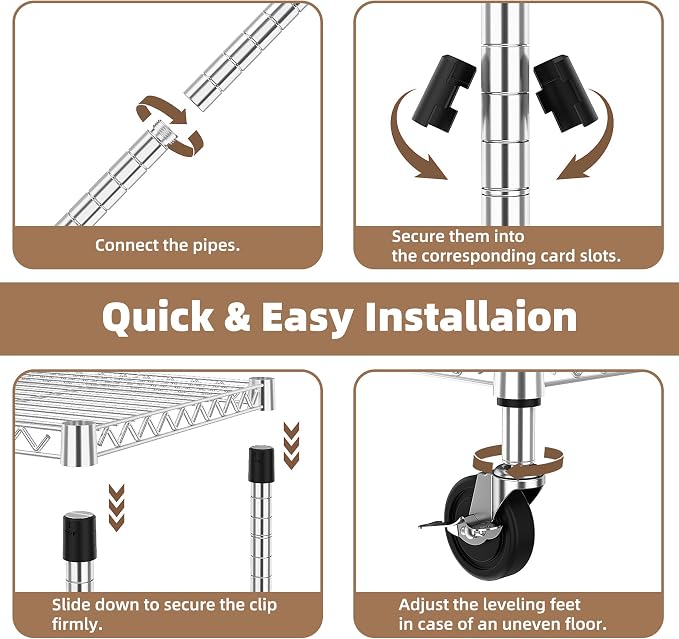 Connect the pipes.

Secure them into the corresponding card slots.

Quick & Easy Installaion

Slide down to secure the clip firmly.

Adjust the leveling feet in case of an uneven floor.