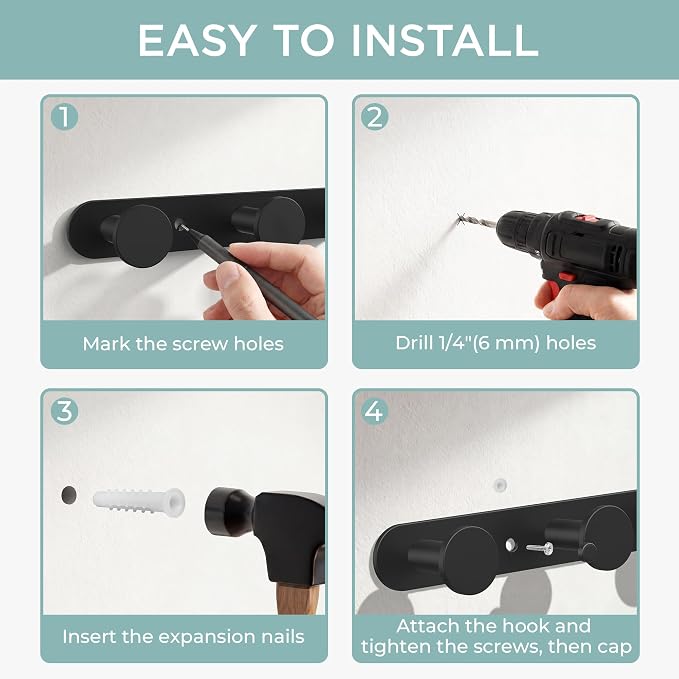 EASY TO INSTALL

1

Mark the screw holes

2

Drill 1/4"(6 mm) holes

3

Insert the expansion nails

4

Attach the hook and tighten the screws, then cap