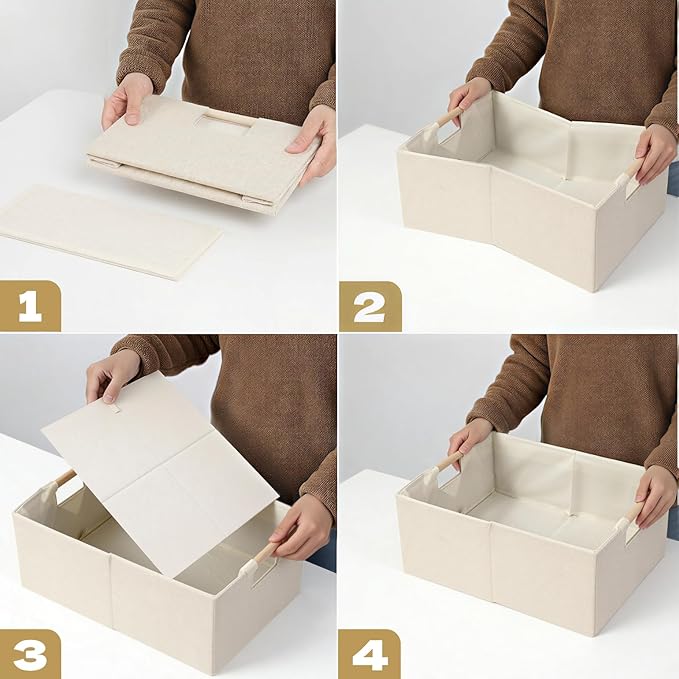 1

2

3

4