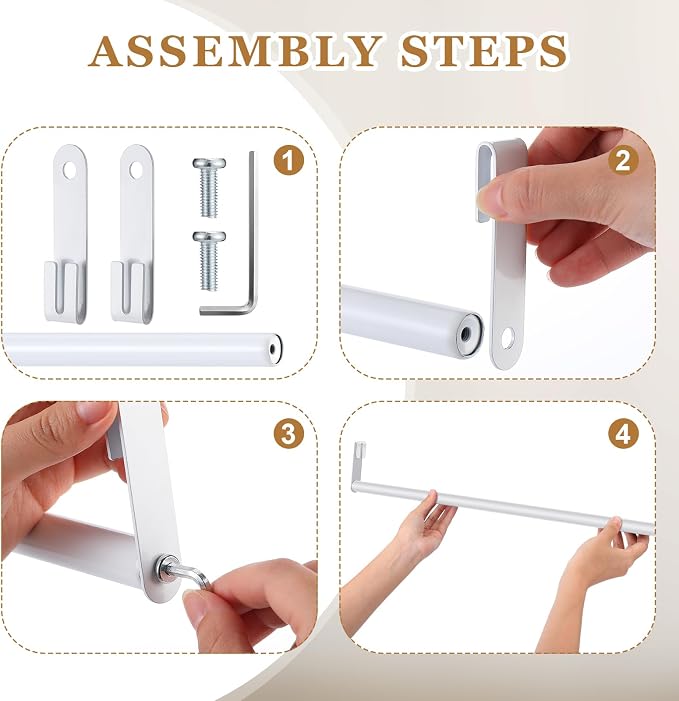 ASSEMBLY STEPS

1

2

3

4