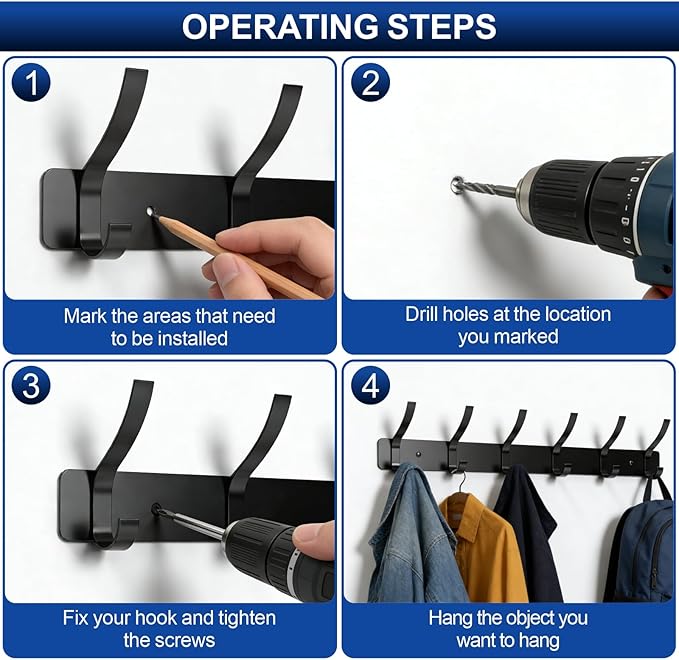 OPERATING STEPS

1

Mark the areas that need to be installed

2

Drill holes at the location you marked

3

Fix your hook and tighten the screws

4

Hang the object you want to hang