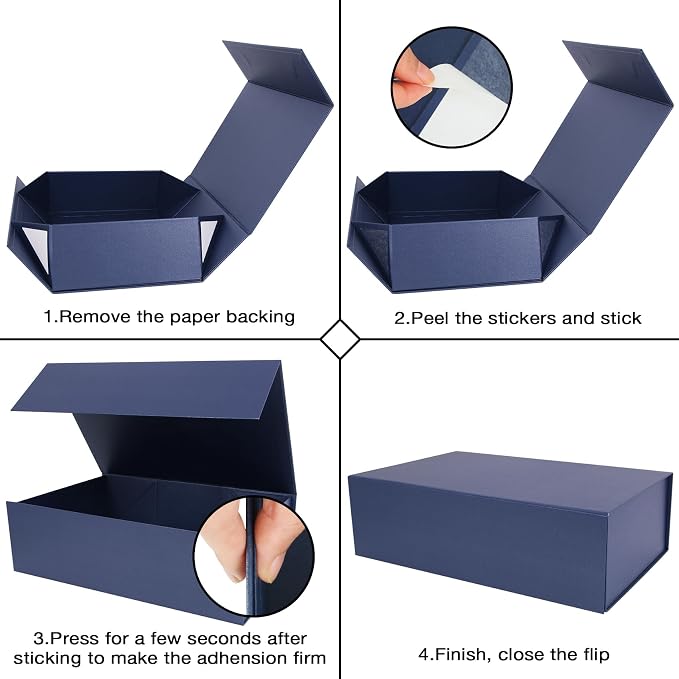 1.Remove the paper backing

2.Peel the stickers and stick

3.Press for a few seconds after sticking to make the adhension firm

4.Finish, close the flip