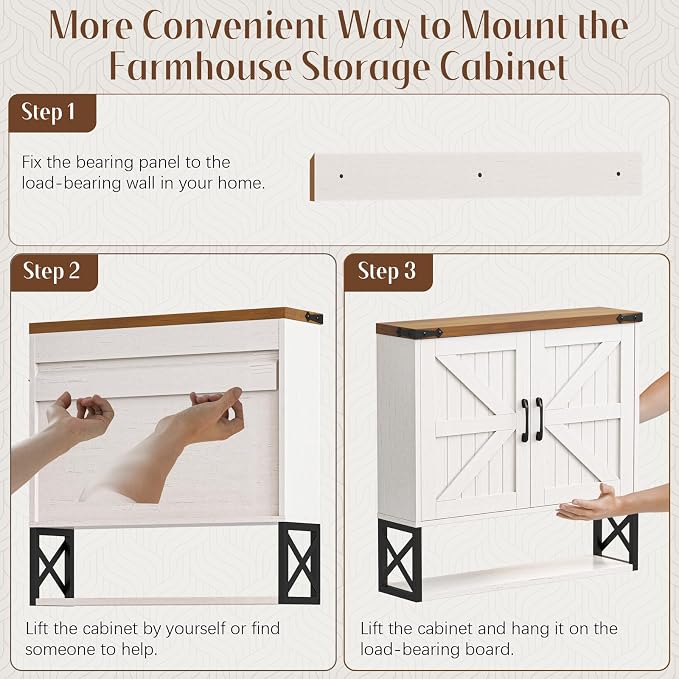 More Convenient Way to Mount the Farmhouse Storage Cabinet

Step 1

Fix the bearing panel to the load-bearing wall in your home.

Step 2

Lift the cabinet by yourself or find someone to help.

Step 3

Lift the cabinet and hang it on the load-bearing board.