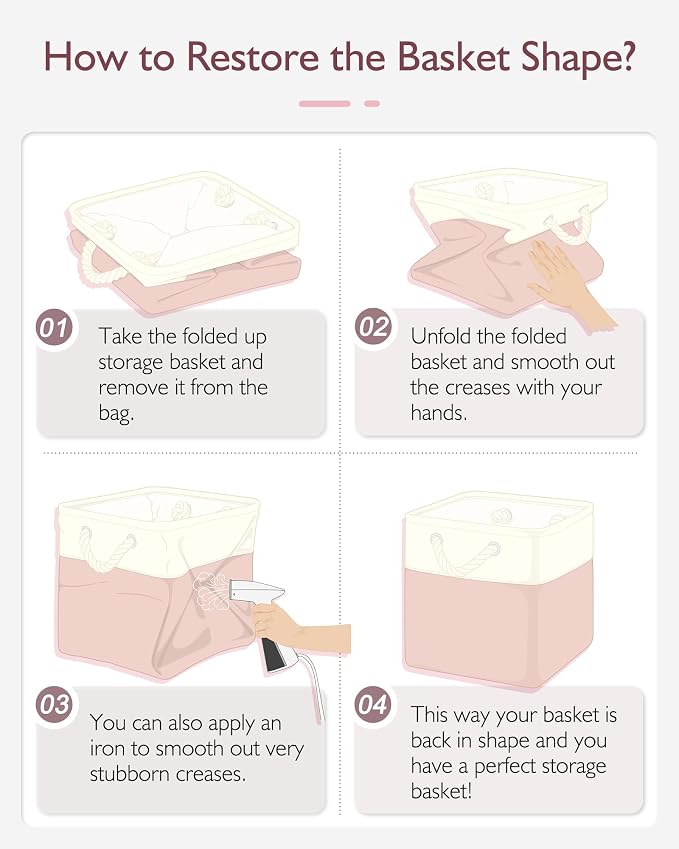 How to Restore the Basket Shape?

01 Take the folded up storage basket and remove it from the bag.

02 Unfold the folded basket and smooth out the creases with your hands.

03 You can also apply an iron to smooth out very stubborn creases.

04 This way your basket is back in shape and you have a perfect storage basket!