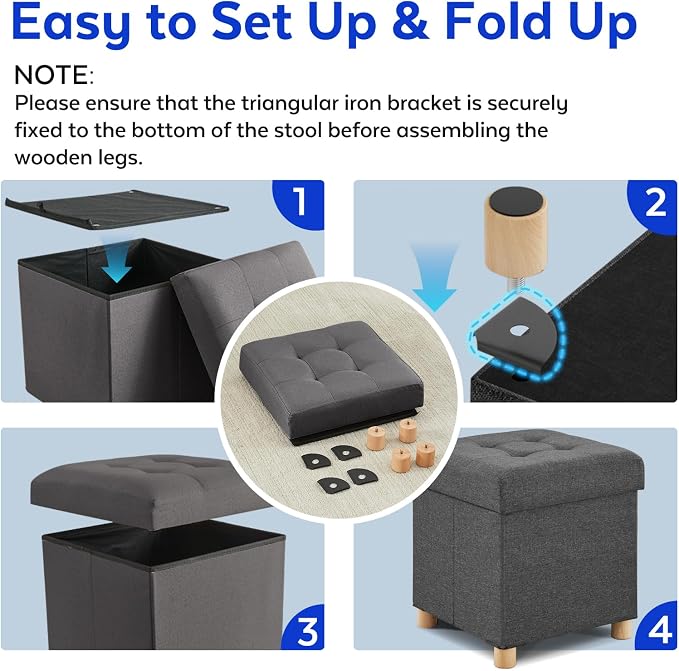 Easy to Set Up & Fold Up

NOTE:
Please ensure that the triangular iron bracket is securely fixed to the bottom of the stool before assembling the wooden legs.

1

2

3

4