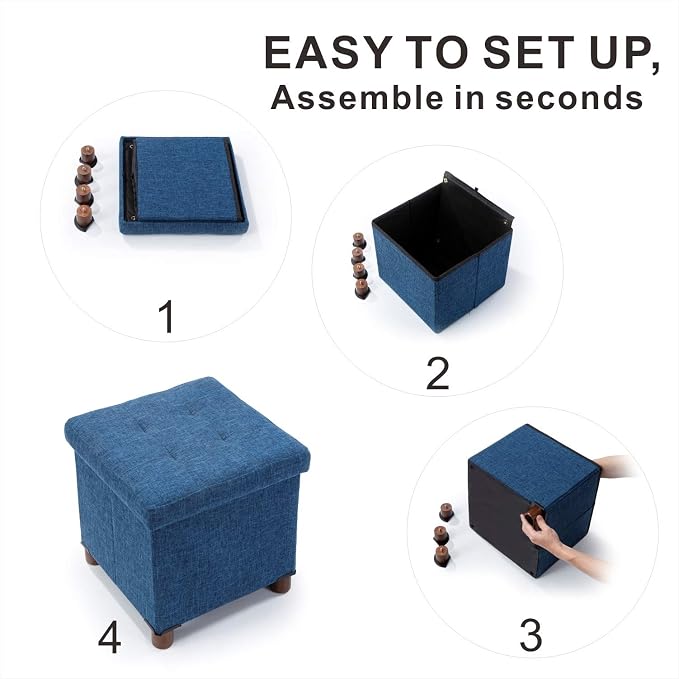 EASY TO SET UP,
Assemble in seconds

1

2

4

3