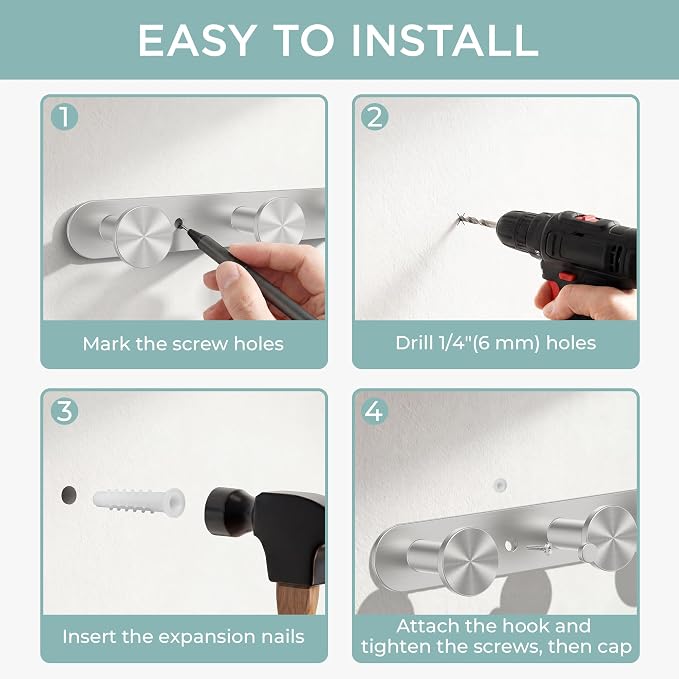 EASY TO INSTALL

1

Mark the screw holes

2

Drill 1/4"(6 mm) holes

3

Insert the expansion nails

4

Attach the hook and
tighten the screws, then cap