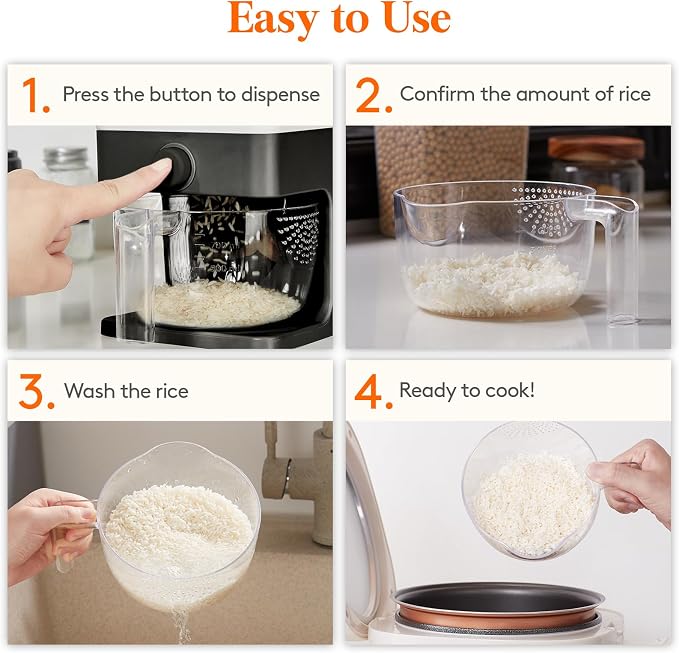 Easy to Use

1. Press the button to dispense

2. Confirm the amount of rice

3. Wash the rice

4. Ready to cook!