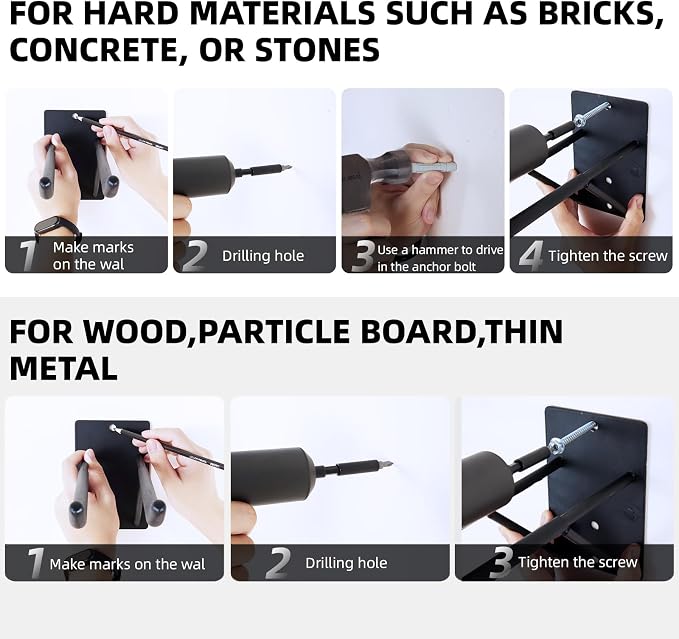 FOR HARD MATERIALS SUCH AS BRICKS, CONCRETE, OR STONES

1 Make marks on the wal

2 Drilling hole

3 Use a hammer to drive in the anchor bolt

4 Tighten the screw

FOR WOOD,PARTICLE BOARD,THIN METAL

1 Make marks on the wal

2 Drilling hole

3 Tighten the screw