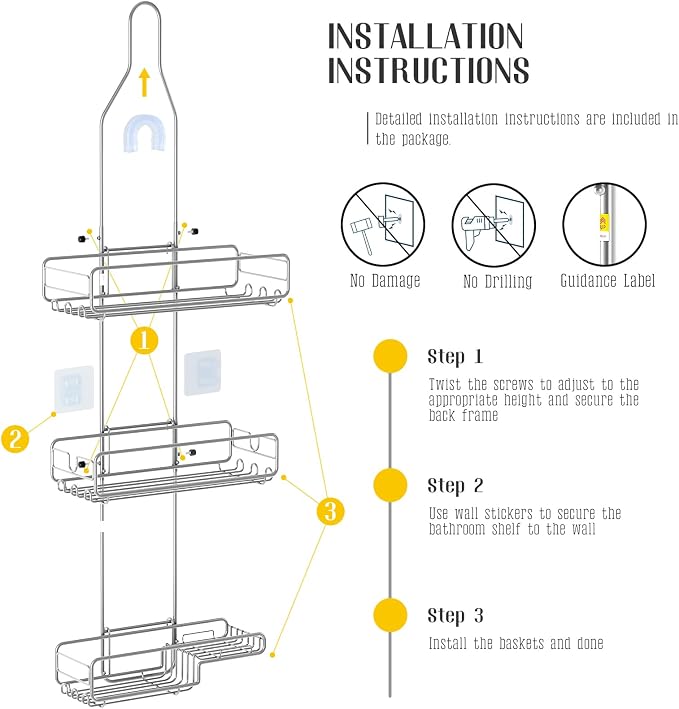 INSTALLATION INSTRUCTIONS

Detailed installation instructions are included in the package.

No Damage

No Drilling

Guidance Label

1

2

3

Step 1

Twist the screws to adjust to the appropriate height and secure the back frame

Step 2

Use wall stickers to secure the bathroom shelf to the wall

Step 3

Install the baskets and done