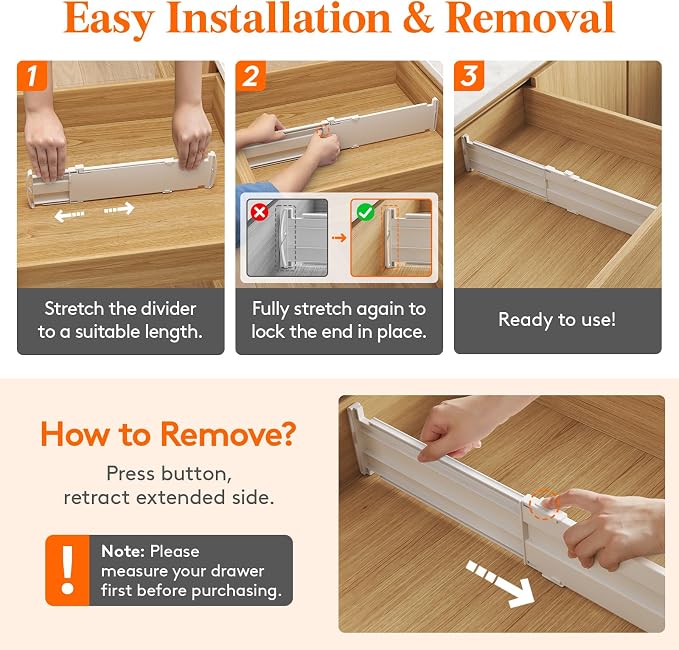 Easy Installation & Removal

1

Stretch the divider to a suitable length.

2

Fully stretch again to lock the end in place.

3

Ready to use!

How to Remove?

Press button, retract extended side.

!

Note: Please measure your drawer first before purchasing.