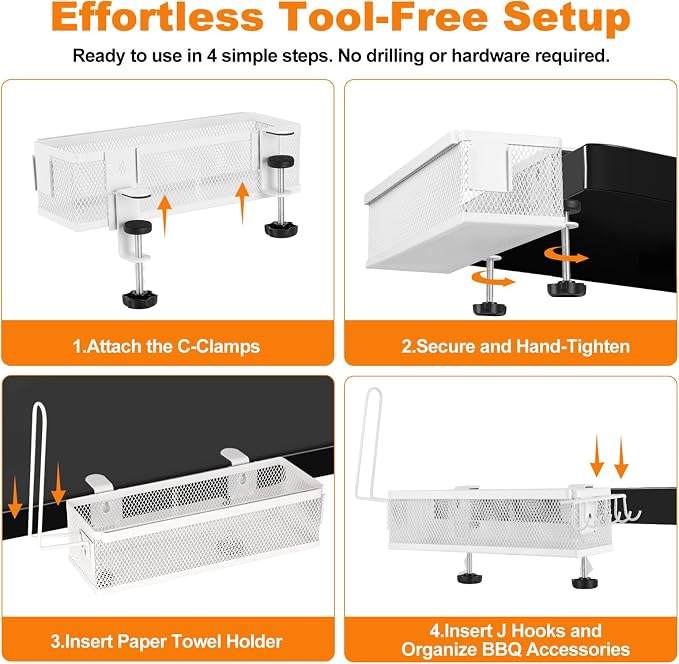 Effortless Tool-Free Setup

Ready to use in 4 simple steps. No drilling or hardware required.

1.Attach the C-Clamps

2.Secure and Hand-Tighten

3.Insert Paper Towel Holder

4.Insert J Hooks and
Organize BBQ Accessories