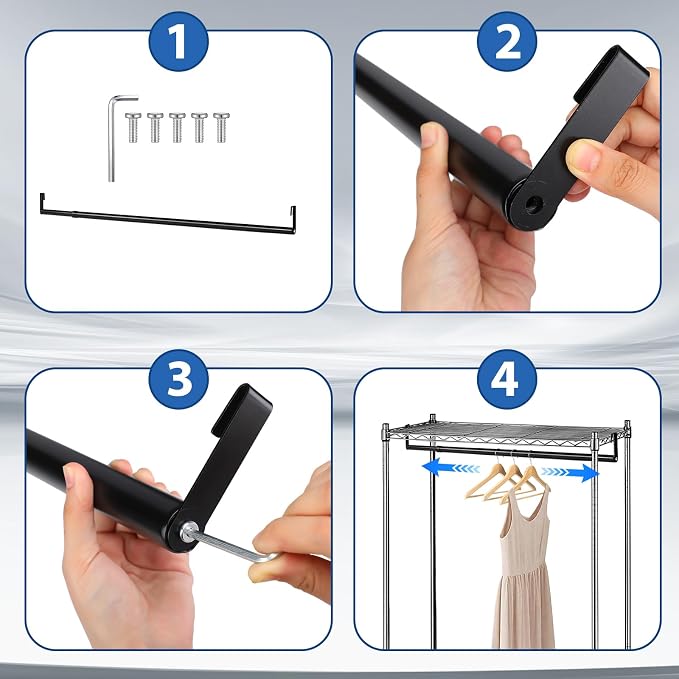 1

2

3

4