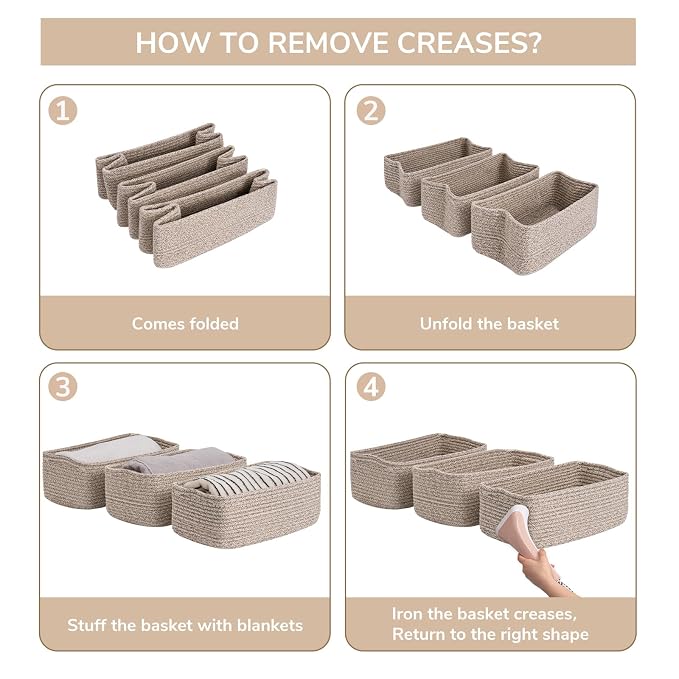 HOW TO REMOVE CREASES?

1

Comes folded

2

Unfold the basket

3

Stuff the basket with blankets

4

Iron the basket creases, Return to the right shape