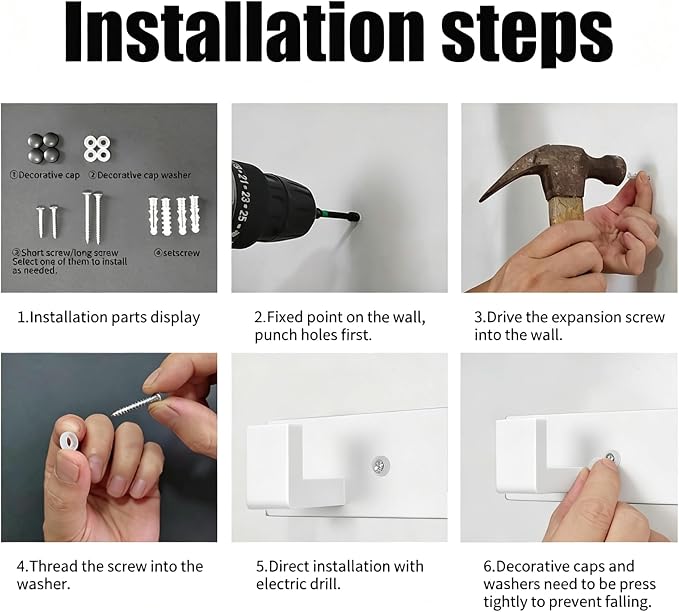 Installation steps

①Decorative cap ②Decorative cap washer

③Short screw/long screw Select one of them to install as needed.

④setscrew

1.Installation parts display

2.Fixed point on the wall, punch holes first.

3.Drive the expansion screw into the wall.

4.Thread the screw into the washer.

5.Direct installation with electric drill.

6.Decorative caps and washers need to be press tightly to prevent falling.