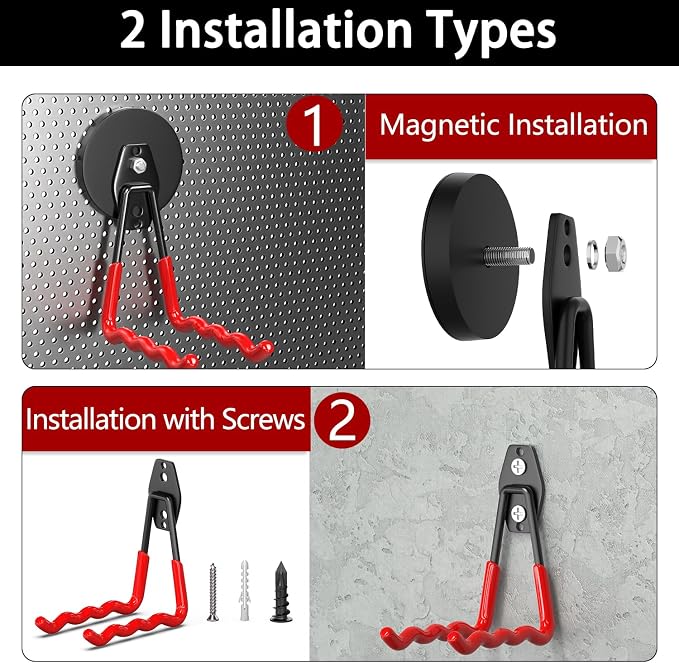 2 Installation Types

1

Magnetic Installation

Installation with Screws

2