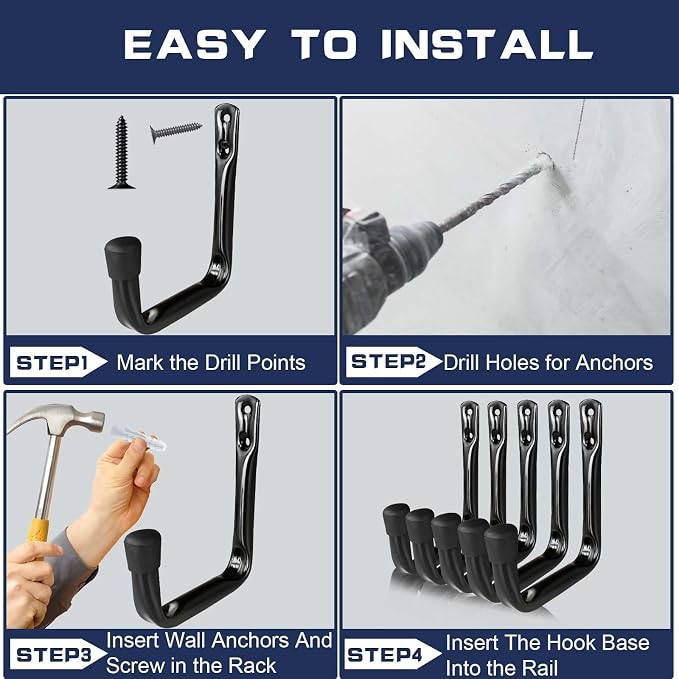 EASY TO INSTALL

STEP1 Mark the Drill Points

STEP2 Drill Holes for Anchors

STEP3 Insert Wall Anchors And Screw in the Rack

STEP4 Insert The Hook Base Into the Rail