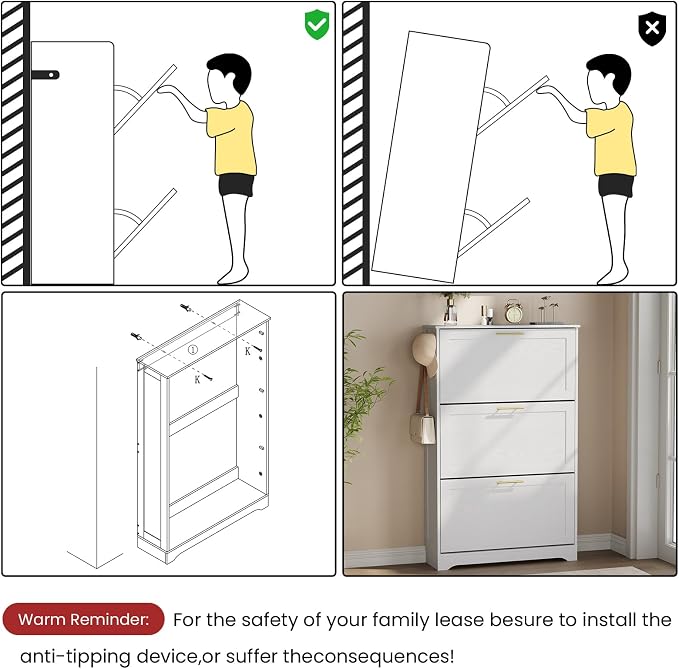 ①
K
K

Warm Reminder: For the safety of your family lease besure to install the anti-tipping device,or suffer theconsequences!