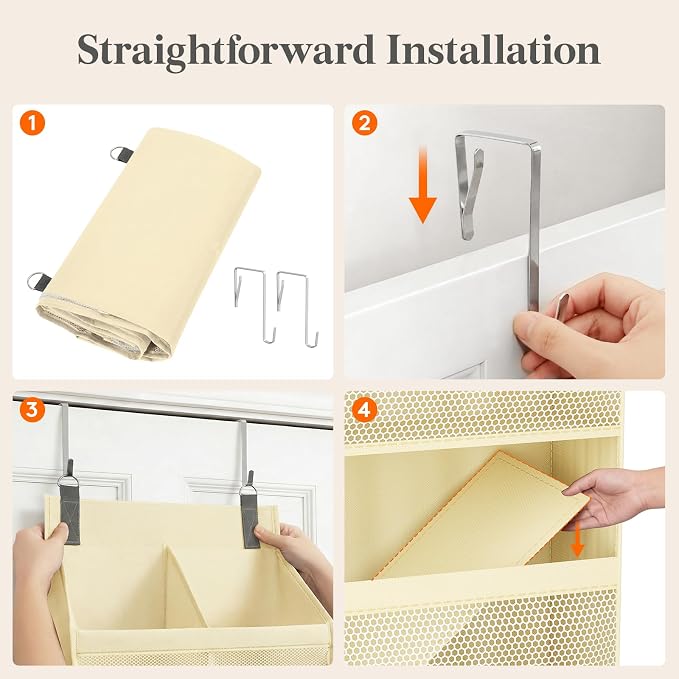 Straightforward Installation

1

2

3

4