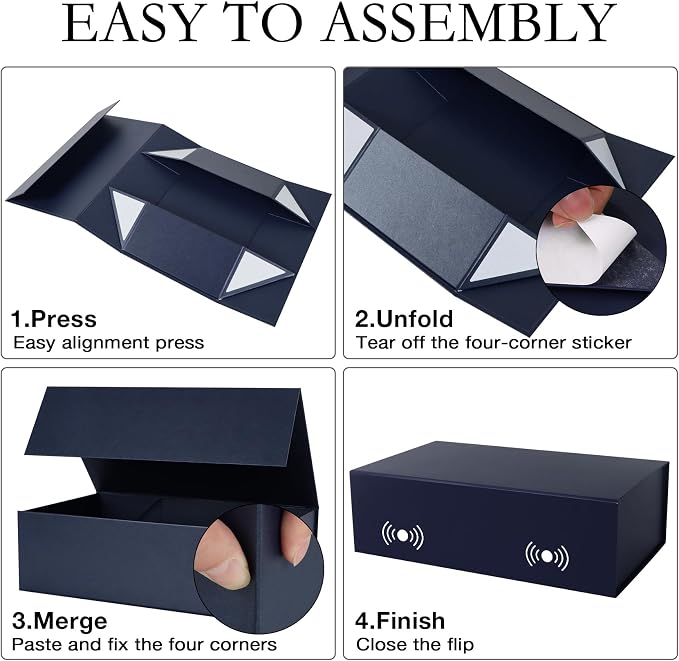 EASY TO ASSEMBLY

1.Press
Easy alignment press

2.Unfold
Tear off the four-corner sticker

3.Merge
Paste and fix the four corners

4.Finish
Close the flip